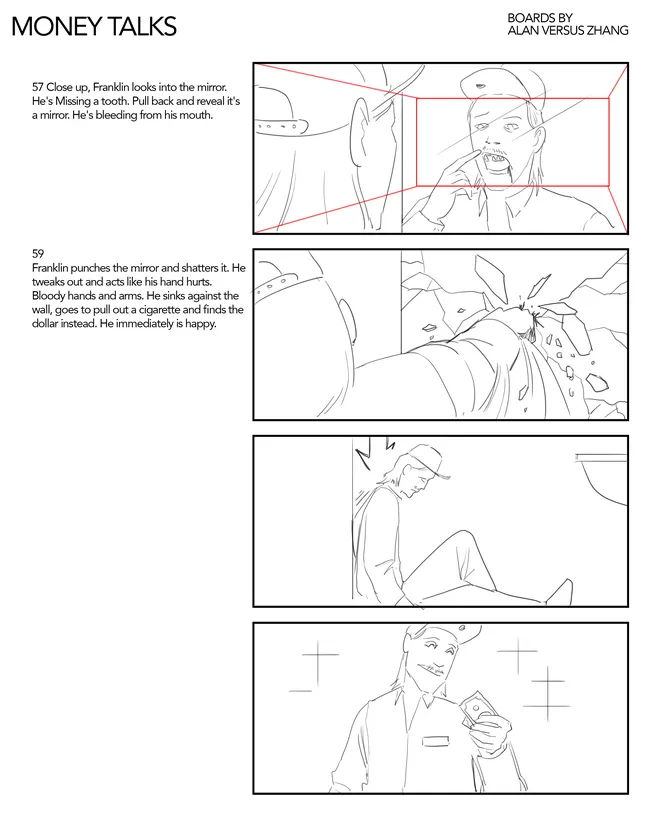 MONEY TALKS

BOARDS BY
ALAN VERSUS ZHANG

57 Close up, Franklin looks into the mirror. He's Missing a tooth. Pull back and reveal it's a mirror. He's bleeding from his mouth.

59
Franklin punches the mirror and shatters it. He tweaks out and acts like his hand hurts. Bloody hands and arms. He sinks against the wall, goes to pull out a cigarette and finds the dollar instead. He immediately is happy.